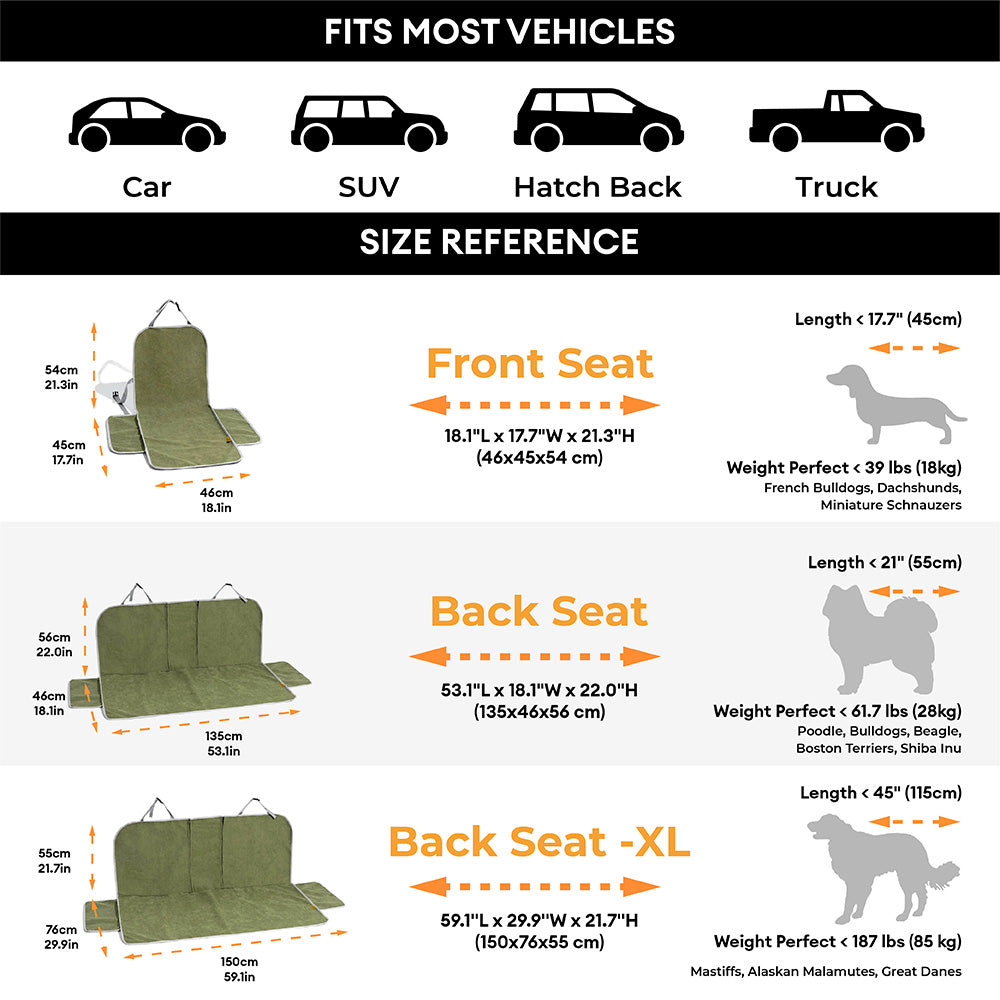 FITS MOST VEHICLES

Car

SUV

Hatch Back

Truck

SIZE REFERENCE

54cm
21.3in

45cm
17.7in

46cm
18.1in

Front Seat

18.1"L x 17.7"W x 21.3"H
(46x45x54 cm)

Length < 17.7" (45cm)

Weight Perfect < 39 lbs (18kg)
French Bulldogs, Dachshunds, Miniature Schnauzers

56cm
22.0in

46cm
18.1in

135cm
53.1in

Back Seat

53.1"L x 18.1"W x 22.0"H
(135x46x56 cm)

Length < 21" (55cm)

Weight Perfect < 61.7 lbs (28kg)
Poodle, Bulldogs, Beagle, Boston Terriers, Shiba Inu

55cm
21.7in

76cm
29.9in

150cm
59.1in

Back Seat -XL

59.1"L x 29.9"W x 21.7"H
(150x76x55 cm)

Length < 45" (115cm)

Weight Perfect < 187 lbs (85 kg)

Mastiffs, Alaskan Malamutes, Great Danes