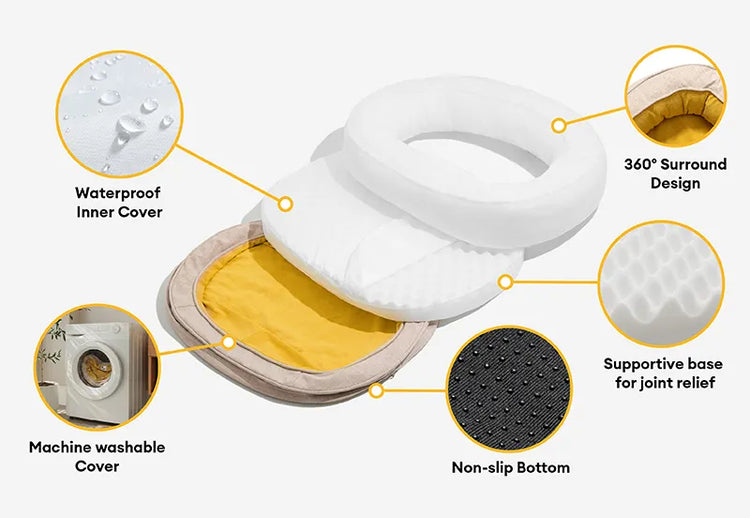 Waterproof Inner Cover

360° Surround Design

Supportive base for joint relief

Machine washable Cover

Non-slip Bottom