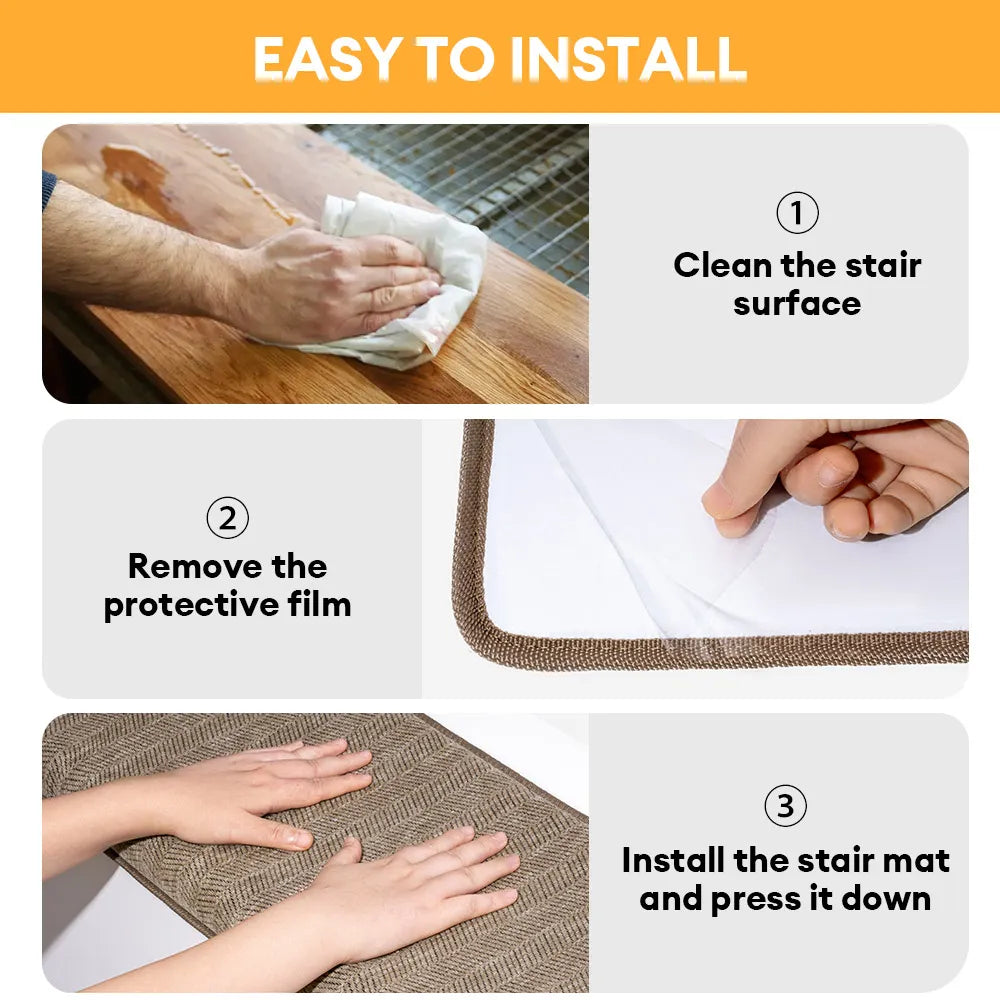 EASY TO INSTALL

①
Clean the stair surface

②
Remove the protective film

③
Install the stair mat and press it down